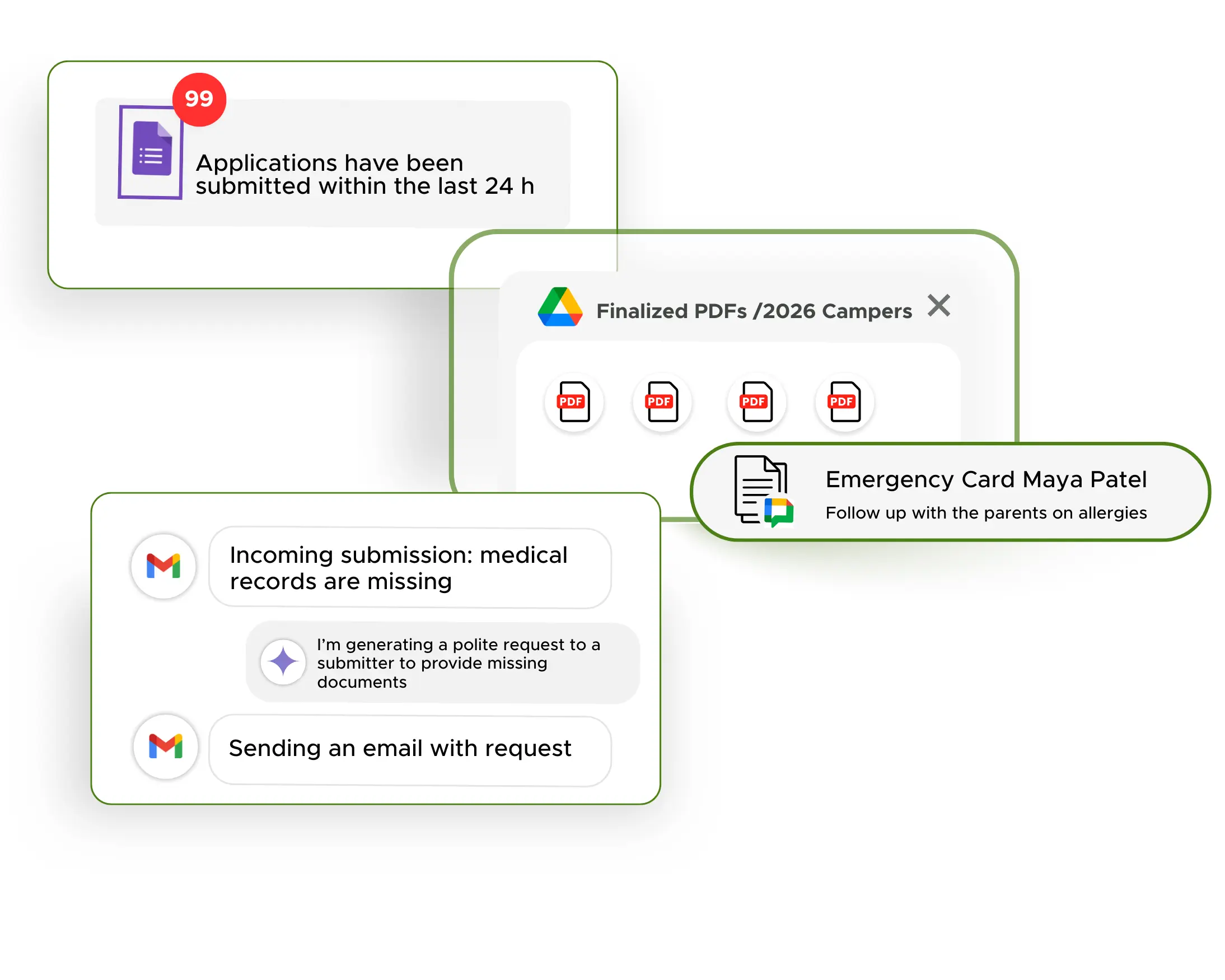 99

Applications have been submitted within the last 24 h

Finalized PDFs /2026 Campers

PDF

PDF

PDF

PDF

Emergency Card Maya Patel

Follow up with the parents on allergies

Incoming submission: medical records are missing

I'm generating a polite request to a submitter to provide missing documents

Sending an email with request